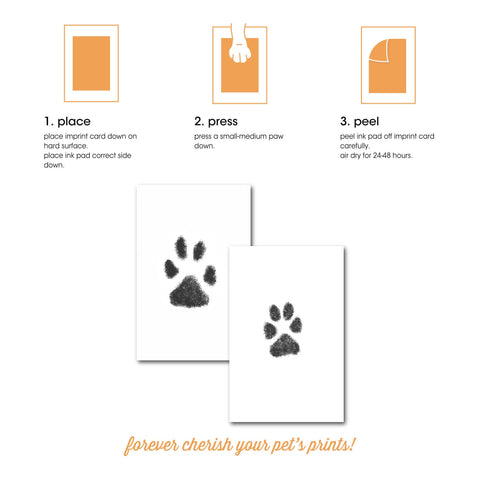 1. place
place imprint card down on hard surface.
place ink pad correct side down.

2. press
press a small-medium paw down.

3. peel
peel ink pad off imprint card carefully.
air dry for 24-48 hours.

forever cherish your pet's prints!